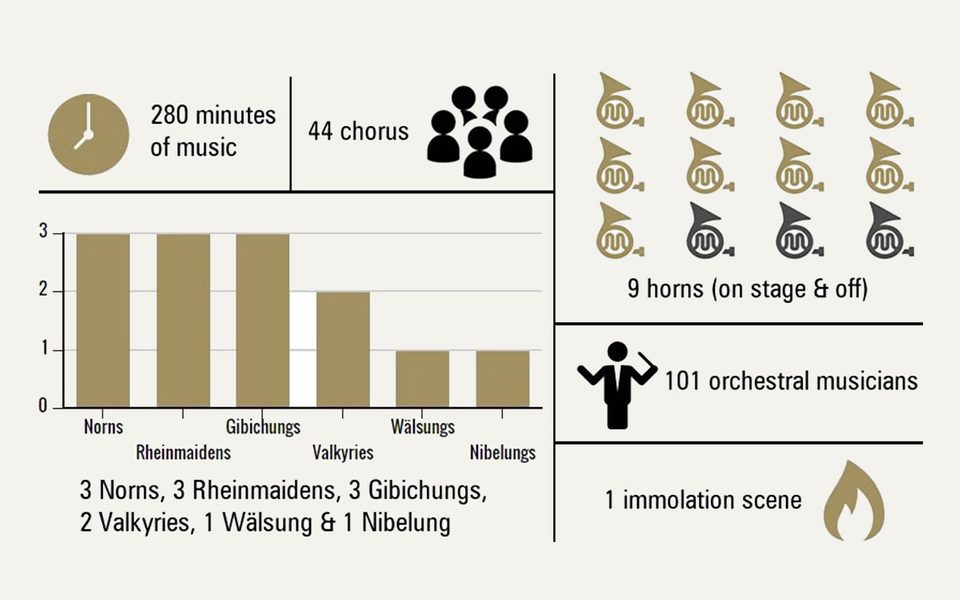 280 minutes of music

44 chorus

3
2
1
0

Norns
Rheinmaidens
Gibichungs
Valkyries
Wälsungs
Nibelungs

3 Norns, 3 Rheinmaidens, 3 Gibichungs, 2 Valkyries, 1 Wälsung & 1 Nibelung

9 horns (on stage & off)

101 orchestral musicians

1 immolation scene